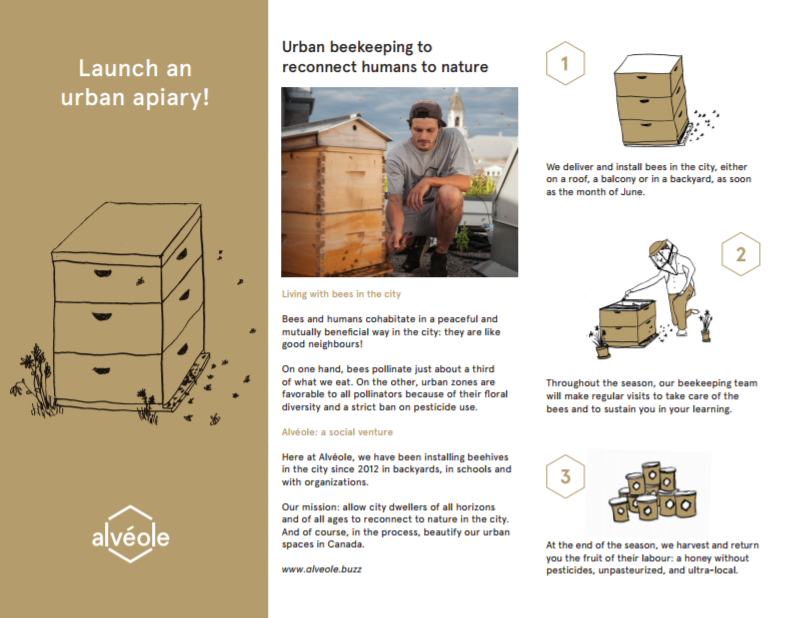 Launch an urban apiary!

alvéole

Urban beekeeping to reconnect humans to nature

Living with bees in the city

Bees and humans cohabitate in a peaceful and mutually beneficial way in the city: they are like good neighbours!

On one hand, bees pollinate just about a third of what we eat. On the other, urban zones are favorable to all pollinators because of their floral diversity and a strict ban on pesticide use.

Alvéole: a social venture

Here at Alvéole, we have been installing beehives in the city since 2012 in backyards, in schools and with organizations.

Our mission: allow city dwellers of all horizons and of all ages to reconnect to nature in the city. And of course, in the process, beautify our urban spaces in Canada.

www.alveole.buzz

1

We deliver and install bees in the city, either on a roof, a balcony or in a backyard, as soon as the month of June.

2

Throughout the season, our beekeeping team will make regular visits to take care of the bees and to sustain you in your learning.

3

At the end of the season, we harvest and return you the fruit of their labour: a honey without pesticides, unpasteurized, and ultra-local.